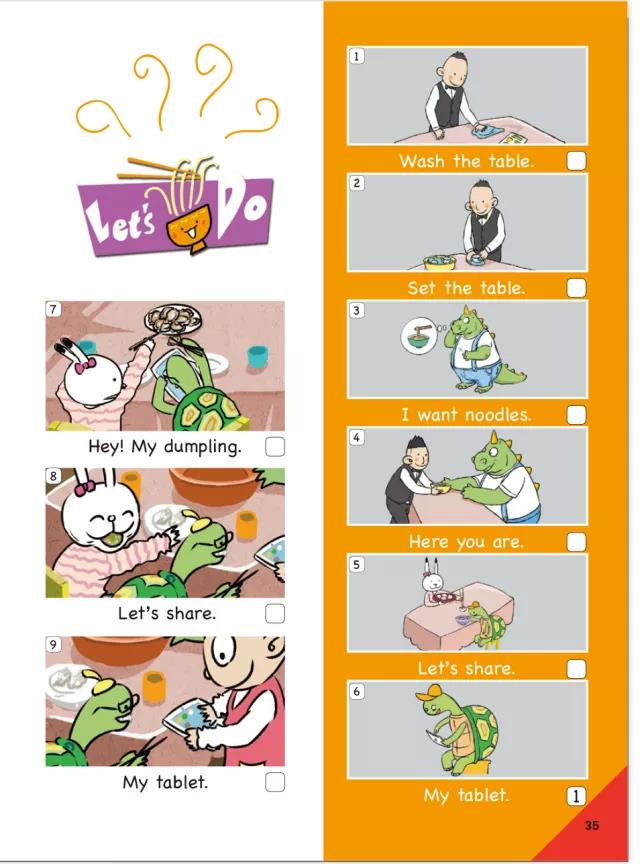 Let's Do

7
Hey! My dumpling.

8
Let's share.

9
My tablet.

1
Wash the table.

2
Set the table.

3
I want noodles.

4
Here you are.

5
Let's share.

6
My tablet. 1

35